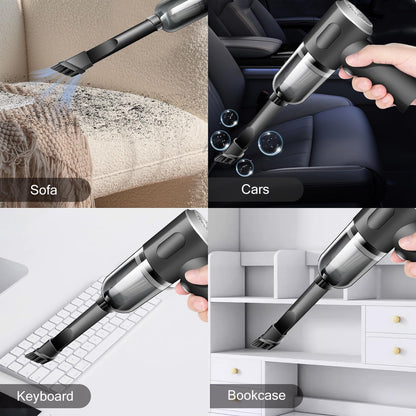 Sofa

Cars

Keyboard

Bookcase